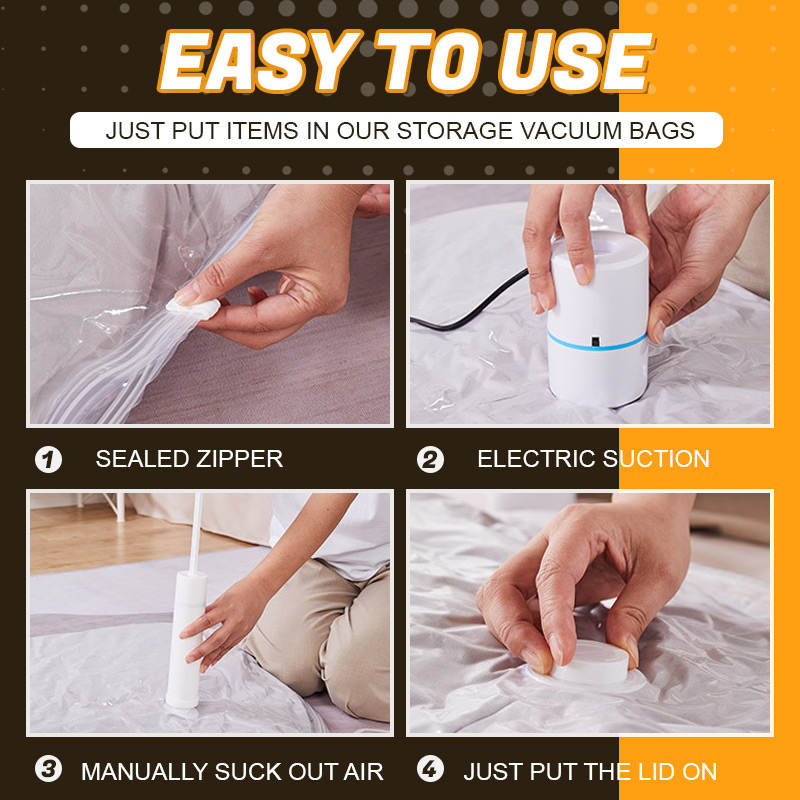 EASY TO USE

JUST PUT ITEMS IN OUR STORAGE VACUUM BAGS

1 SEALED ZIPPER

2 ELECTRIC SUCTION

3 MANUALLY SUCK OUT AIR

4 JUST PUT THE LID ON